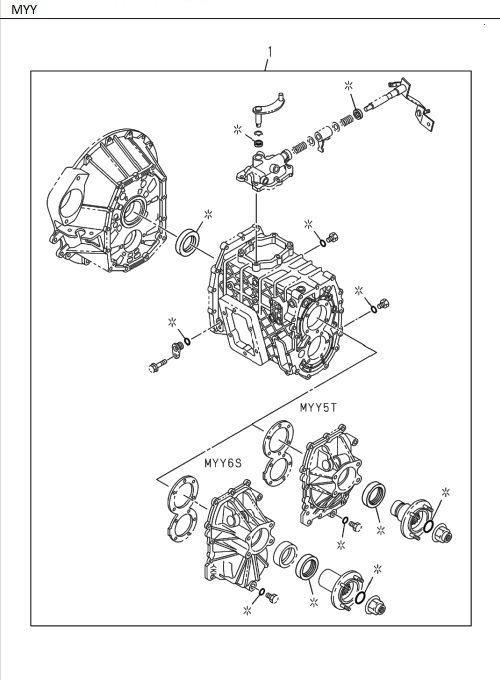 MYY

1

MYY5T

MYY6S